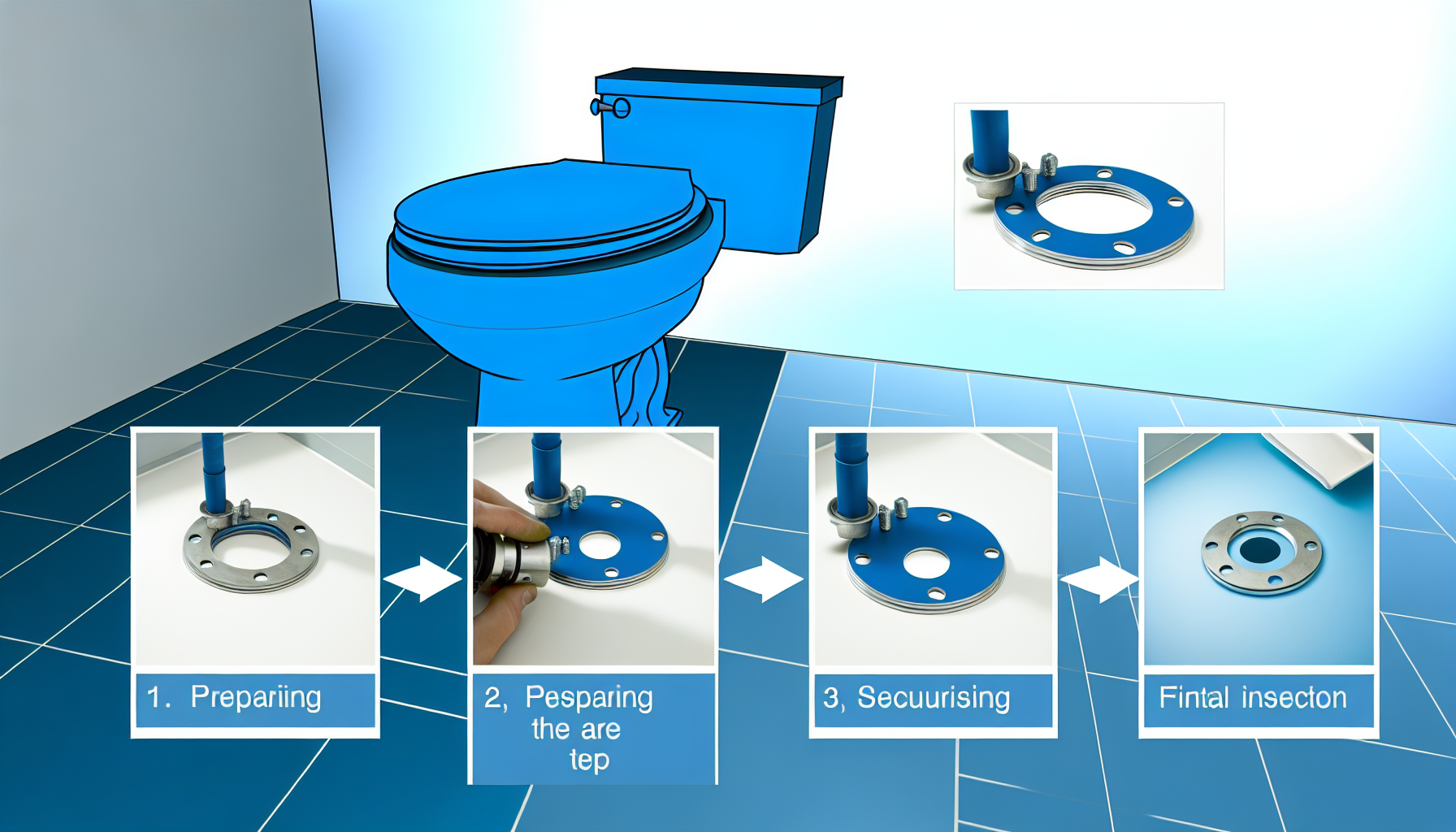 1. Prepariing

2, Pesparing the are tep

3, Secuurising

Fintal insecton